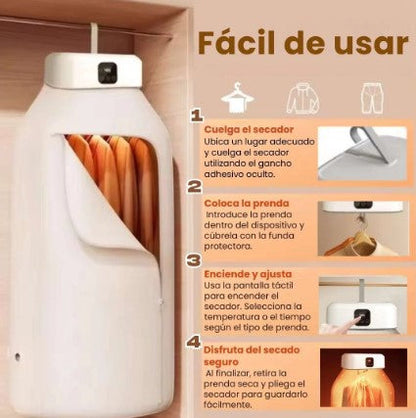 Fácil de usar

1
Cuelga el secador
Ubica un lugar adecuado y cuelga el secador utilizando el gancho adhesivo oculto.

2
Coloca la prenda
Introduce la prenda dentro del dispositivo y cúbrela con la funda protectora.

3
Enciende y ajusta
Usa la pantalla táctil para encender el secador. Selecciona la temperatura o el tiempo según el tipo de prenda.

4
Disfruta del secado seguro
Al finalizar, retira la prenda seca y pliega el secador para guardarlo fácilmente.